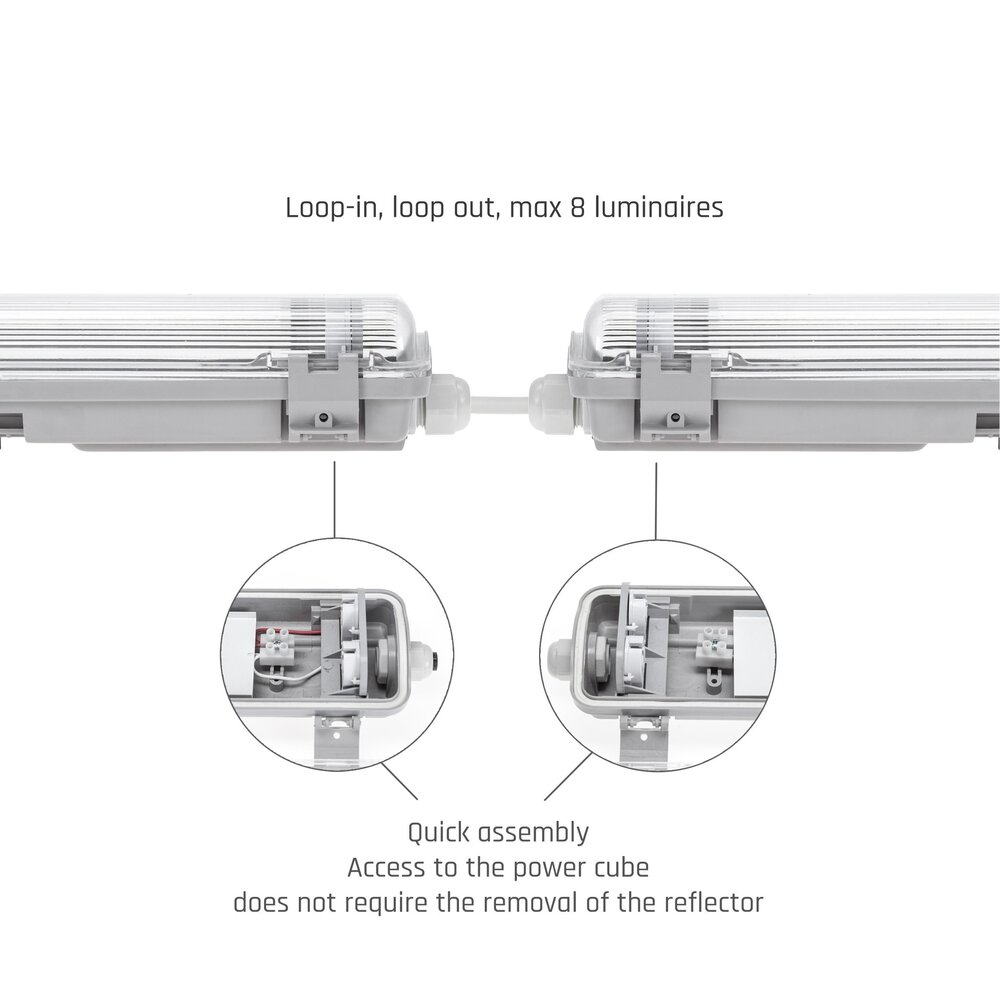 Loop-in, loop out, max 8 luminaires

Quick assembly
Access to the power cube
does not require the removal of the reflector