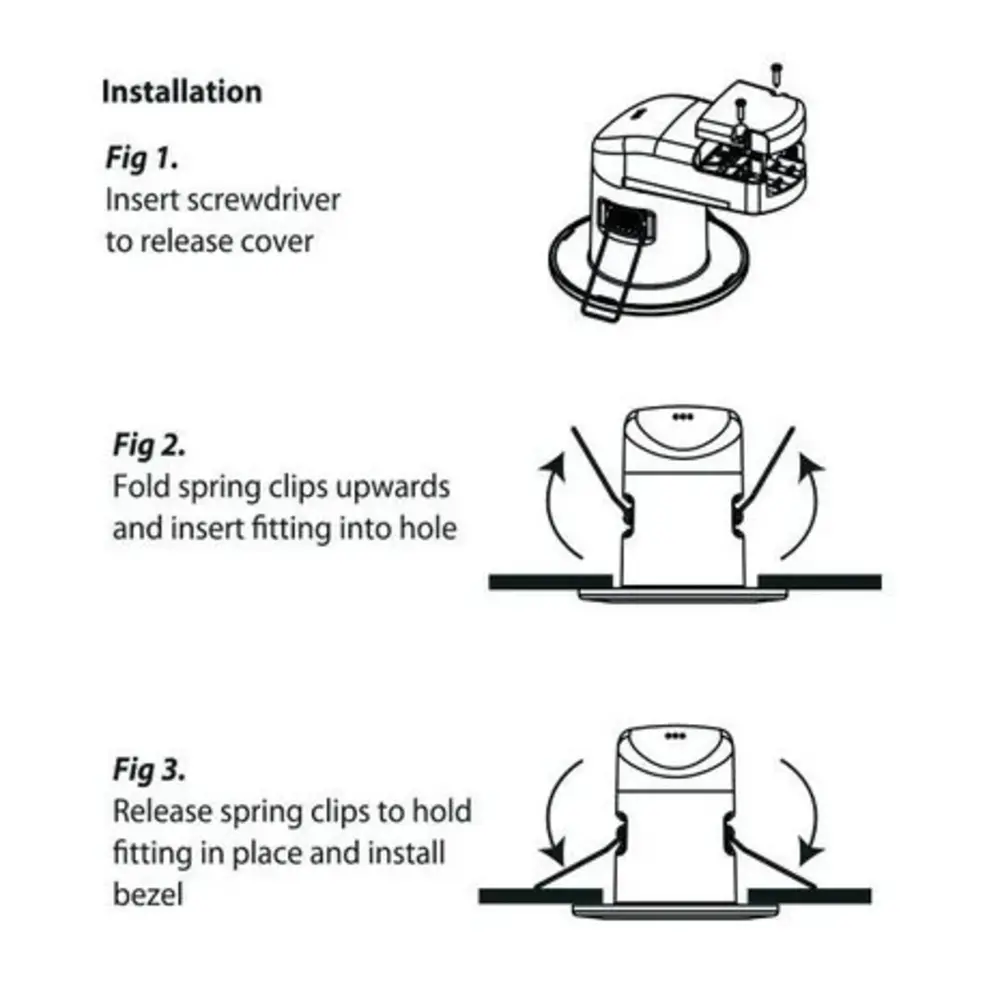 Installation

Fig 1.
Insert screwdriver to release cover

Fig 2.
Fold spring clips upwards and insert fitting into hole

Fig 3.
Release spring clips to hold fitting in place and install bezel