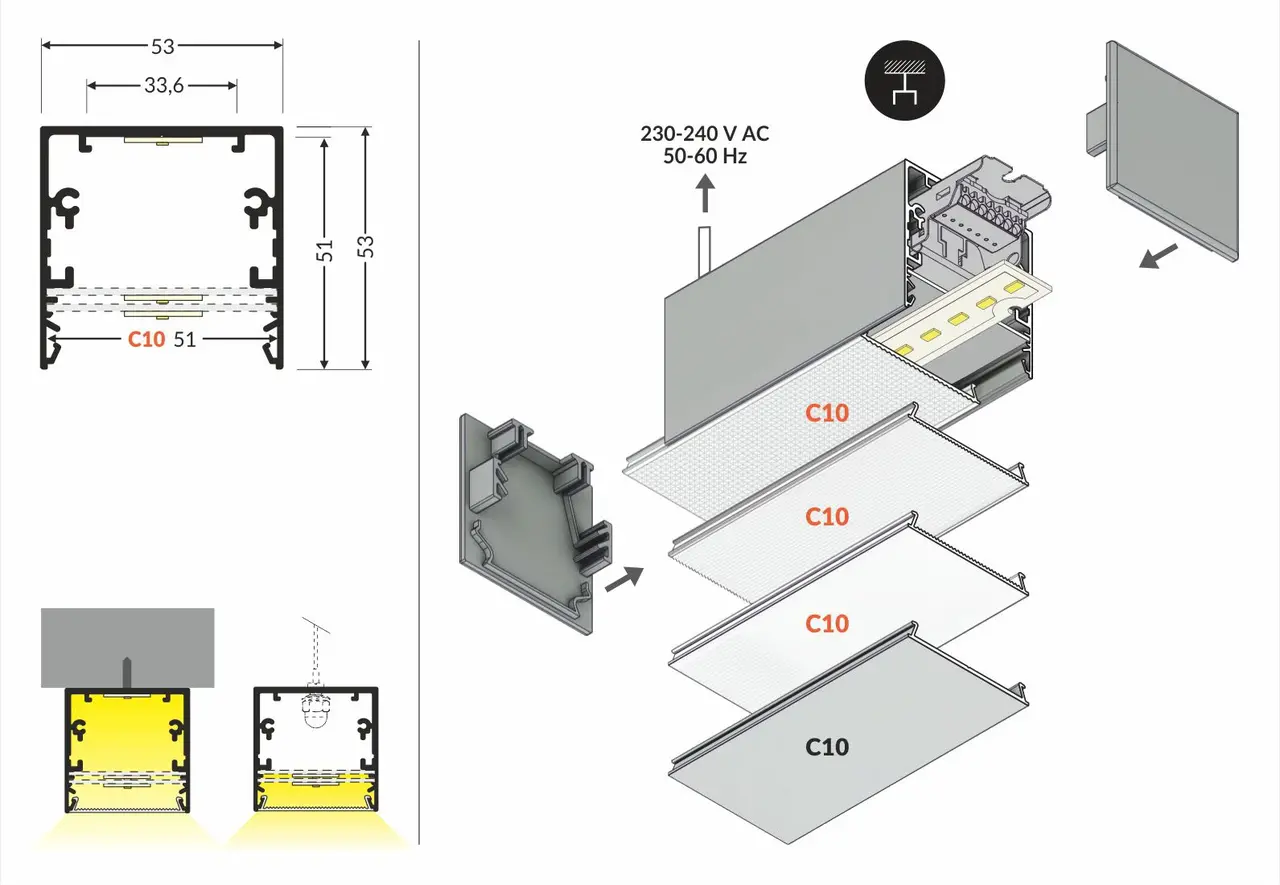 53
33,6
51
53
C10 51

230-240 V AC
50-60 Hz

C10
C10
C10
C10