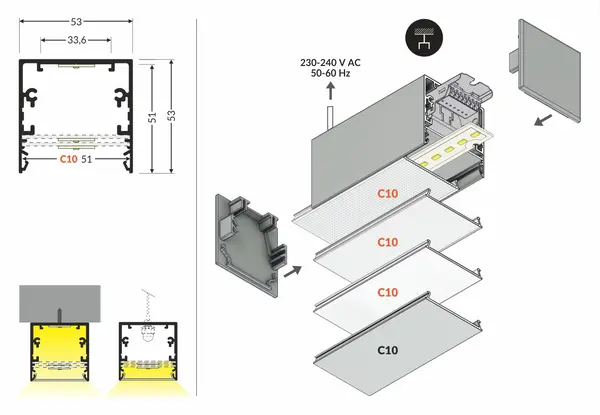 53

33,6

51

53

C10 51

230-240 V AC
50-60 Hz

C10

C10

C10

C10