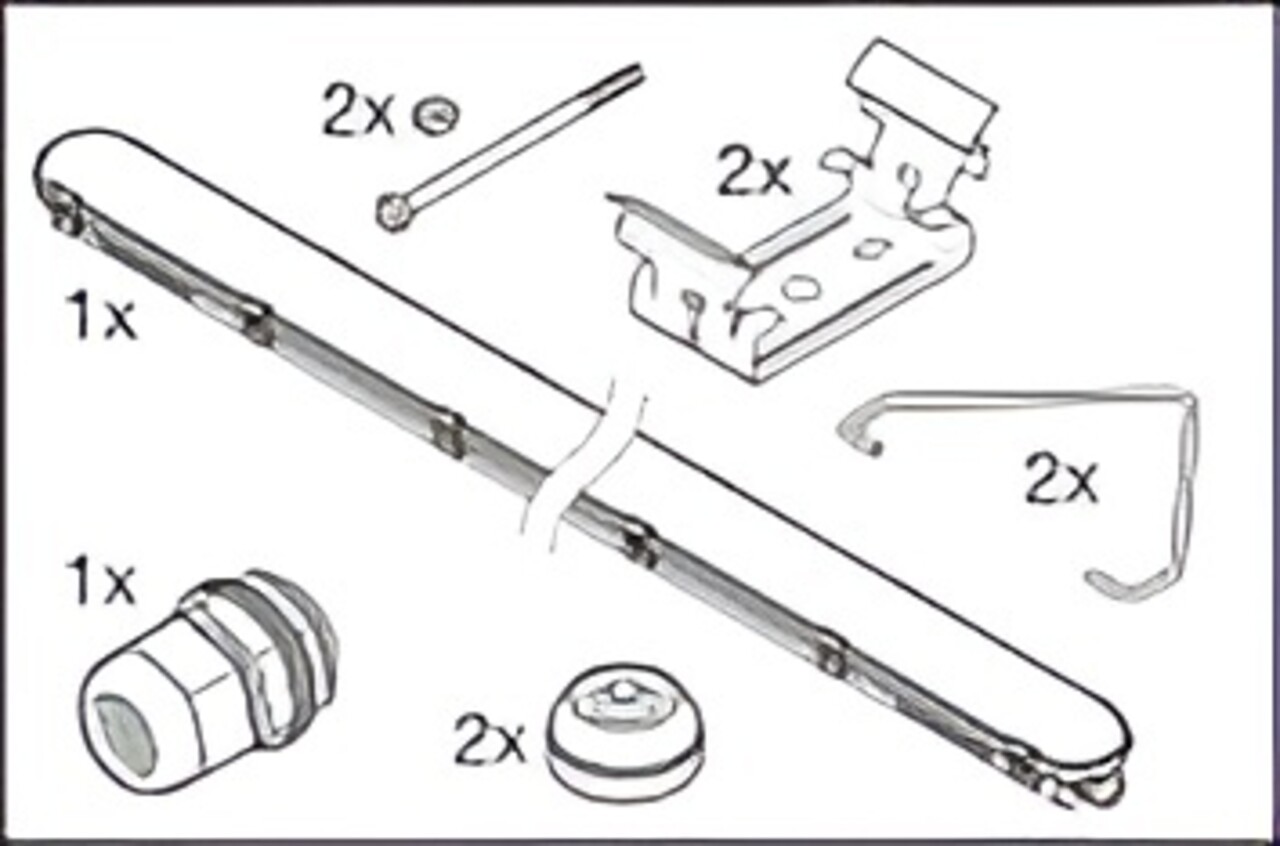 2x

2x

1x

2x

1x

2x