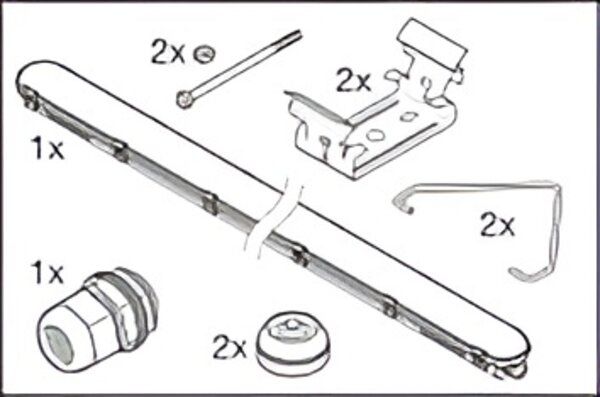 2x
2x
1x
2x
1x
2x