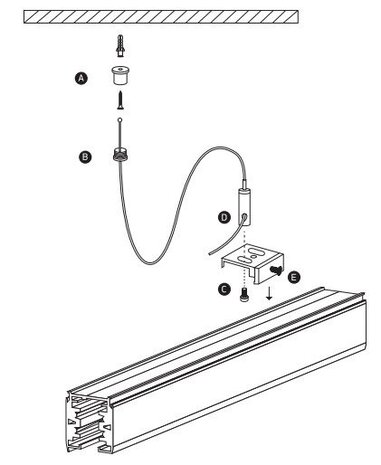 A

B

D

C

E