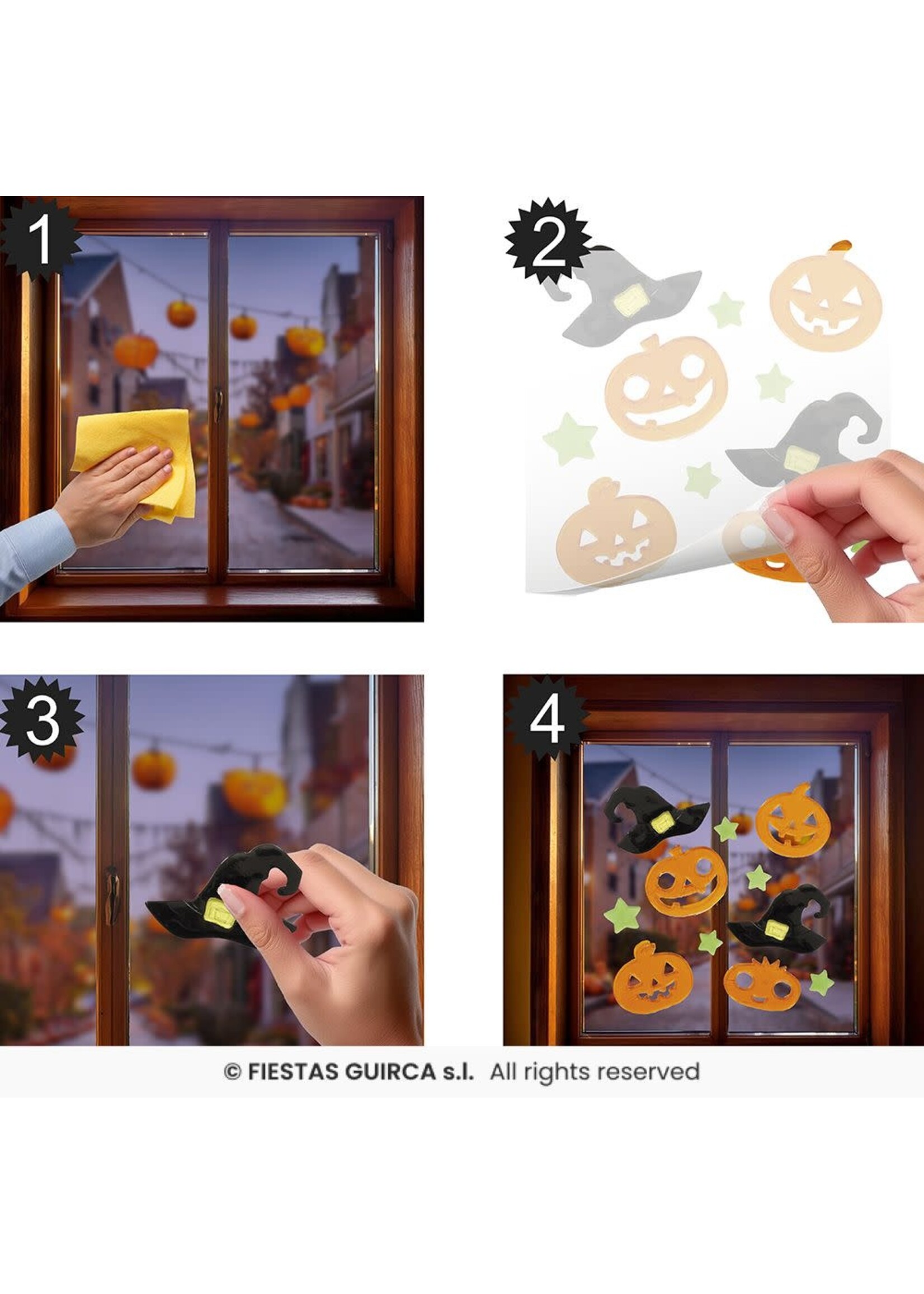 1

2

3

4

© FIESTAS GUIRCA s.l. All rights reserved