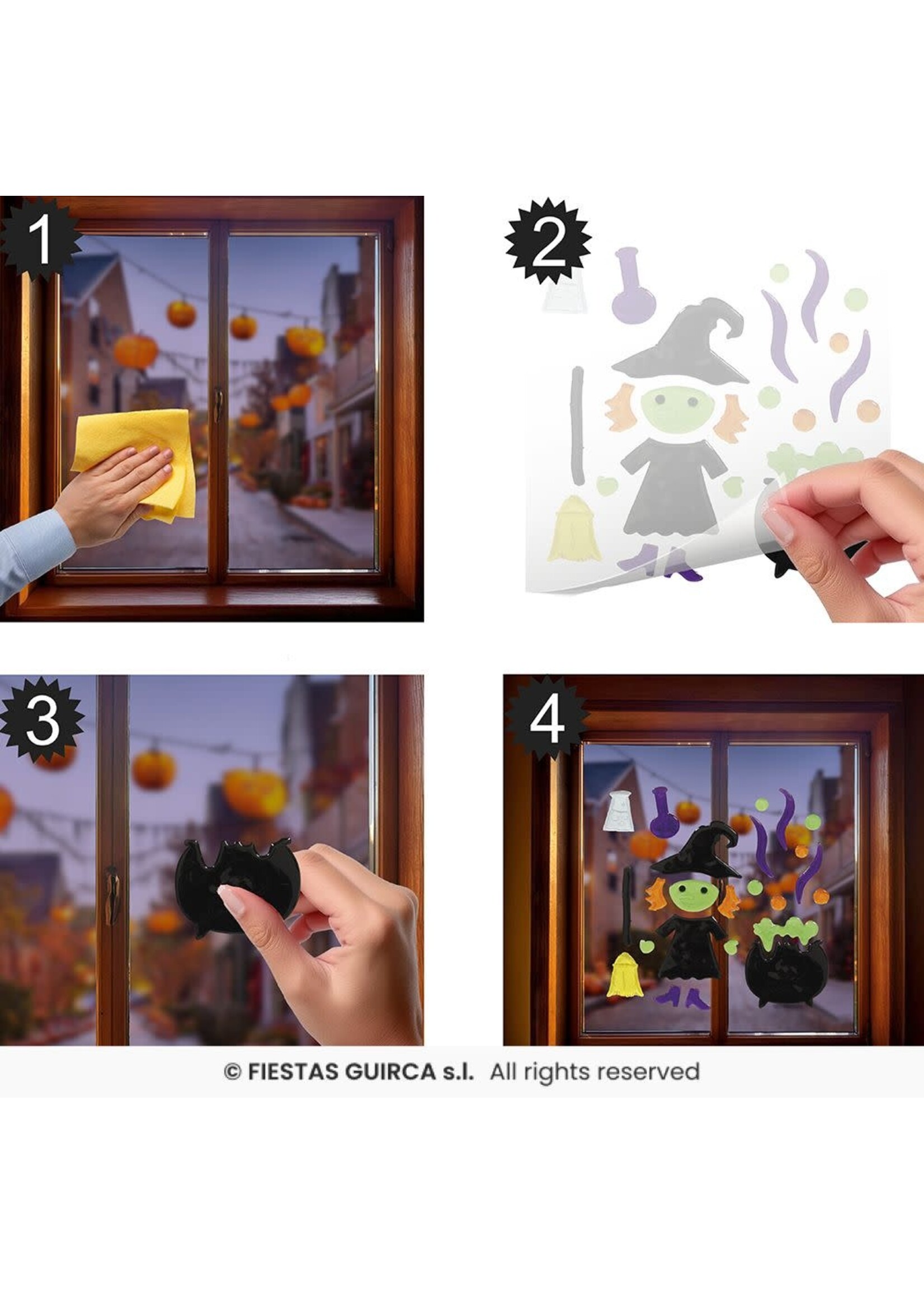 1

2

3

4

© FIESTAS GUIRCA s.l. All rights reserved