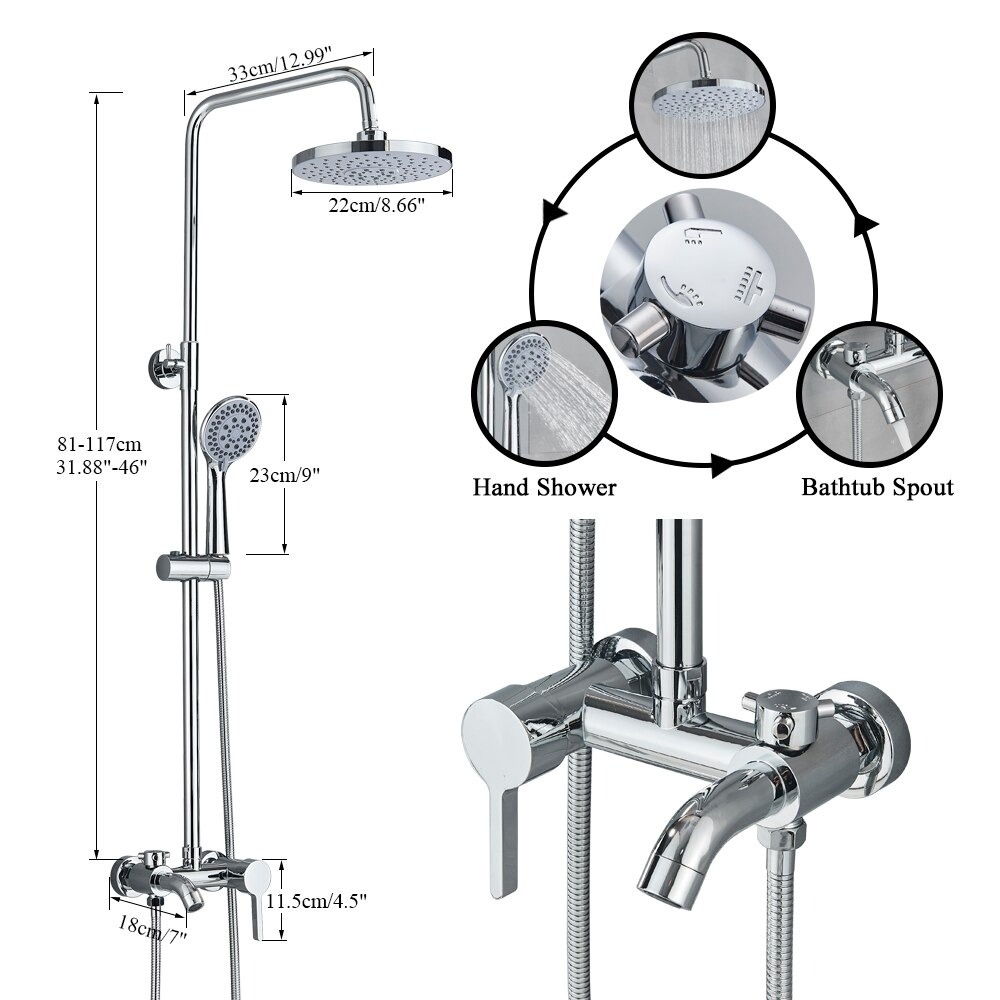 33cm/12.99"
22cm/8.66"
81-117cm
31.88"-46"
23cm/9"
11.5cm/4.5"
18cm/7"
Hand Shower
Bathtub Spout