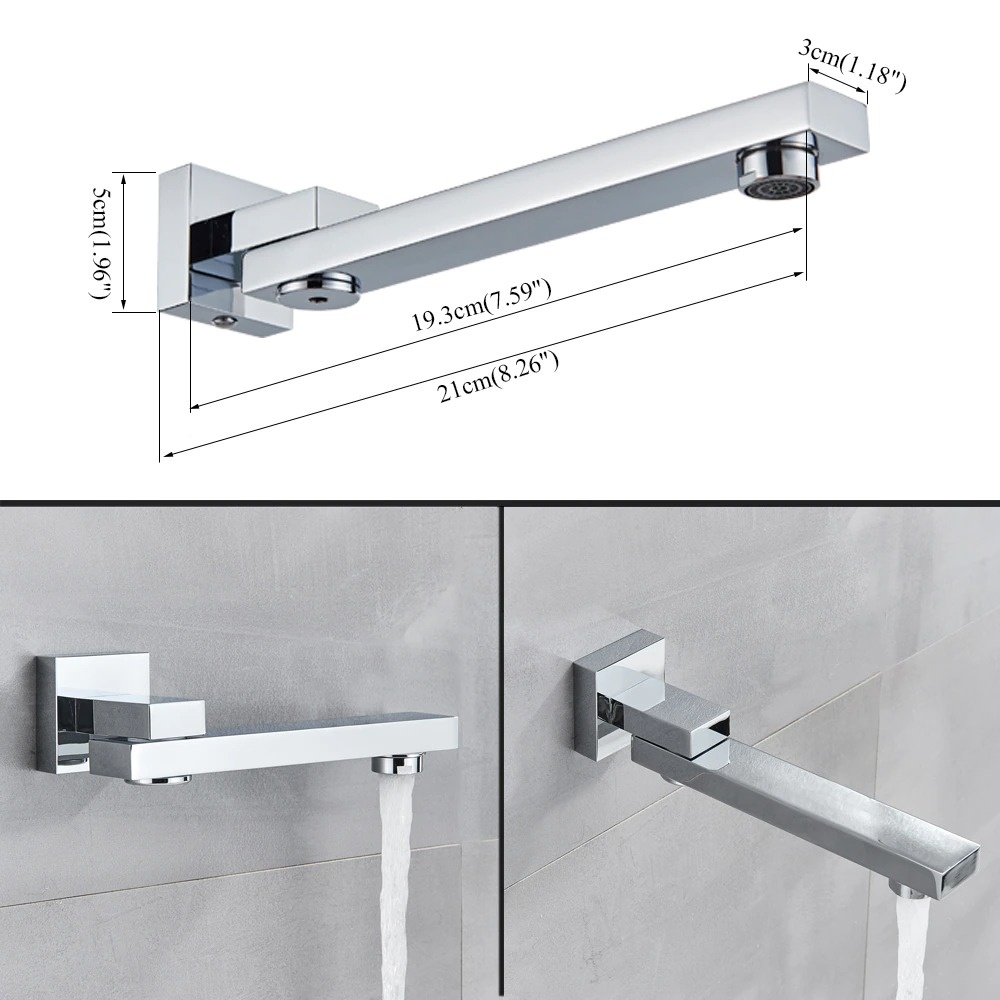 3cm(1.18")

5cm(1.96")

19.3cm(7.59")

21cm(8.26")