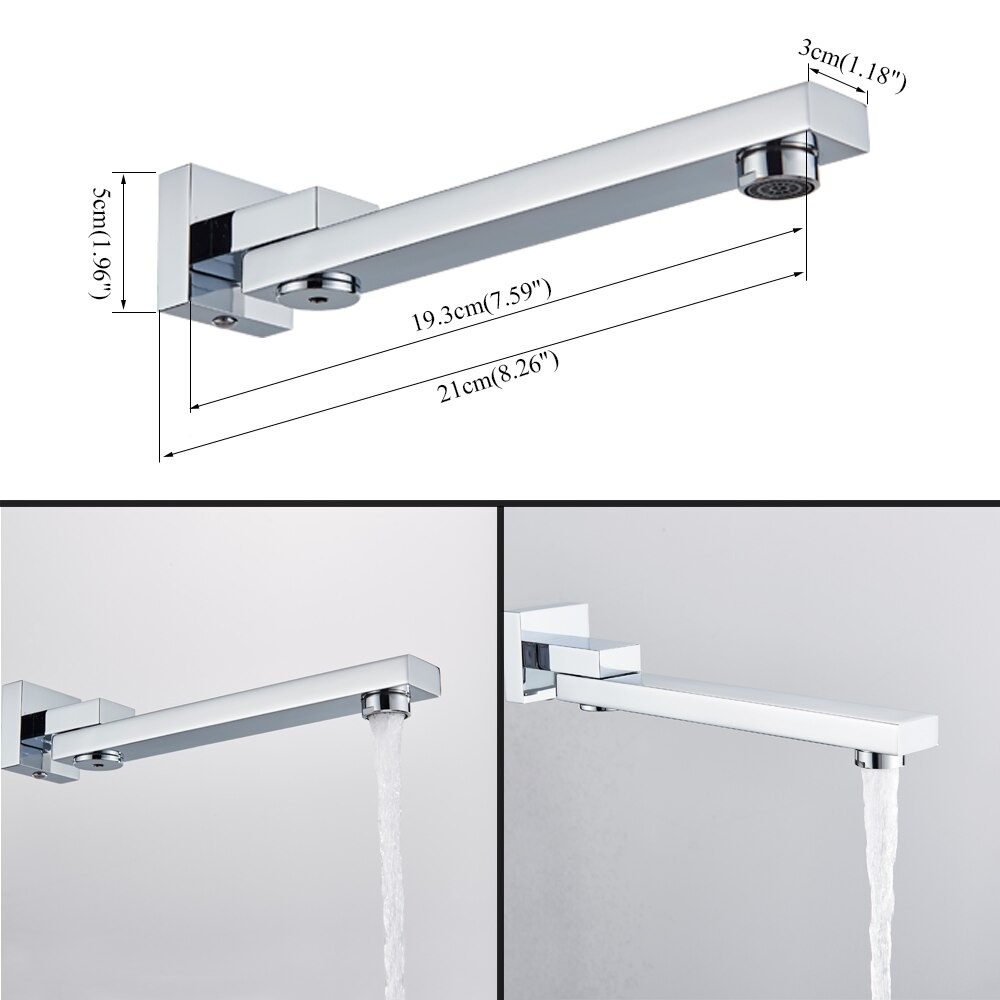 3cm(1.18")

5cm(1.96")

19.3cm(7.59")

21cm(8.26")