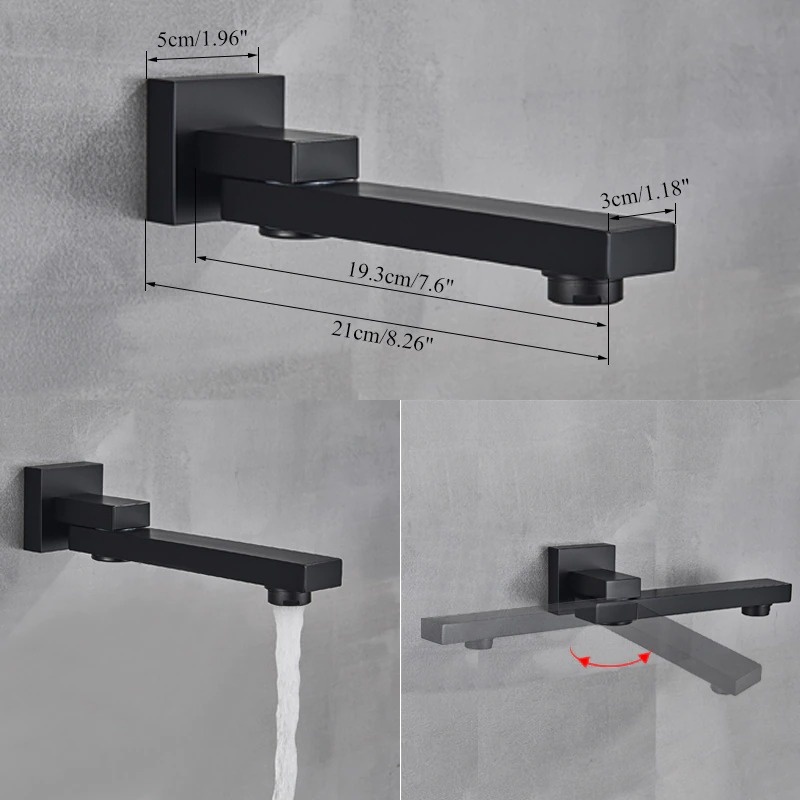 5cm/1.96"

3cm/1.18"

19.3cm/7.6"

21cm/8.26"