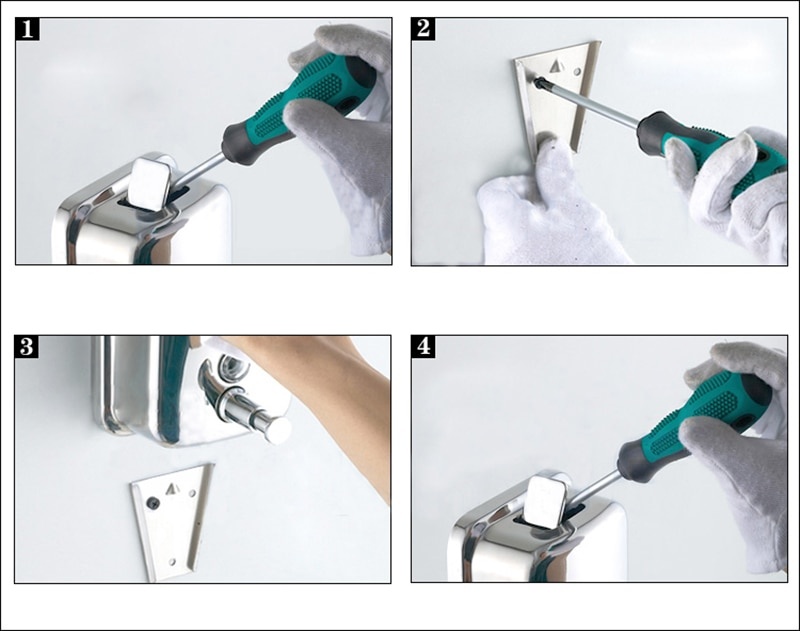 1

2

3

4