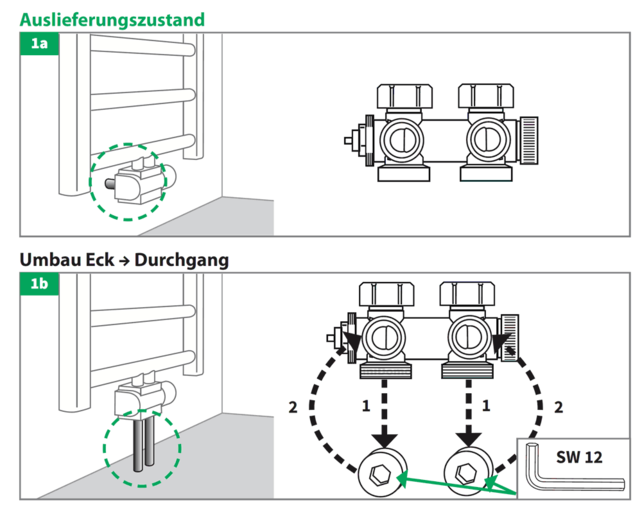 Auslieferungszustand

1a

Umbau Eck → Durchgang

1b

2

1

1

2

SW 12