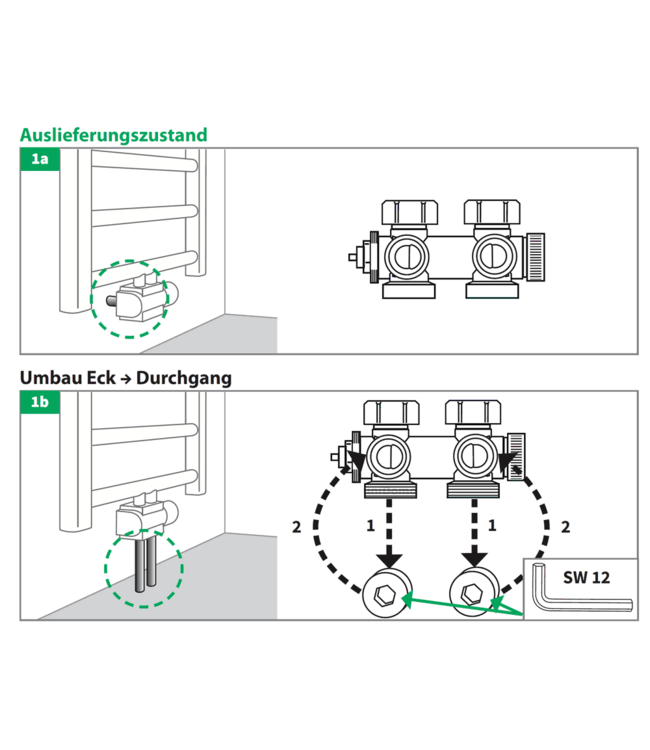 Auslieferungszustand

1a

Umbau Eck → Durchgang

1b

2

1

1

2

SW 12