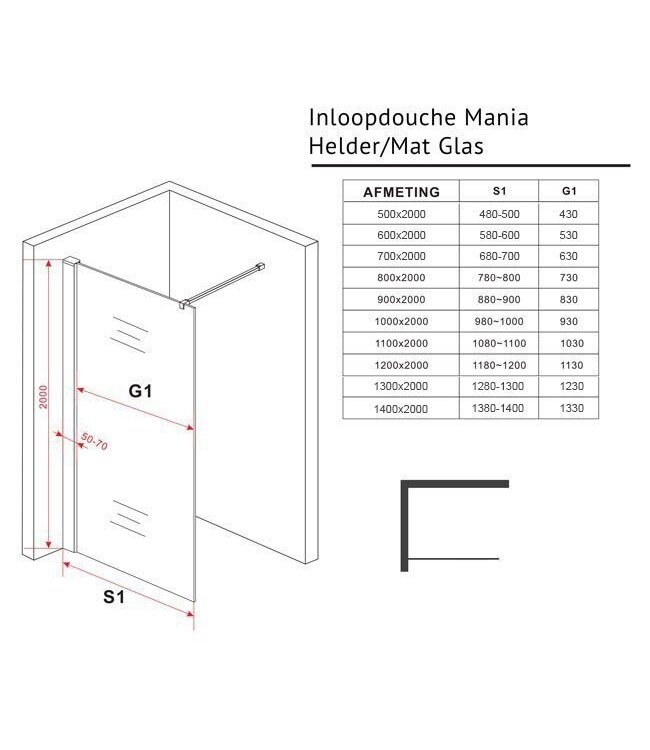 Inloopdouche Mania
Helder/Mat Glas

| AFMETING | S1 | G1 |
|---|---|---|
| 500x2000 | 480-500 | 430 |
| 600x2000 | 580-600 | 530 |
| 700x2000 | 680-700 | 630 |
| 800x2000 | 780~800 | 730 |
| 900x2000 | 880~900 | 830 |
| 1000x2000 | 980~1000 | 930 |
| 1100x2000 | 1080~1100 | 1030 |
| 1200x2000 | 1180~1200 | 1130 |
| 1300x2000 | 1280-1300 | 1230 |
| 1400x2000 | 1380-1400 | 1330 |

2000
G1
50-70
S1