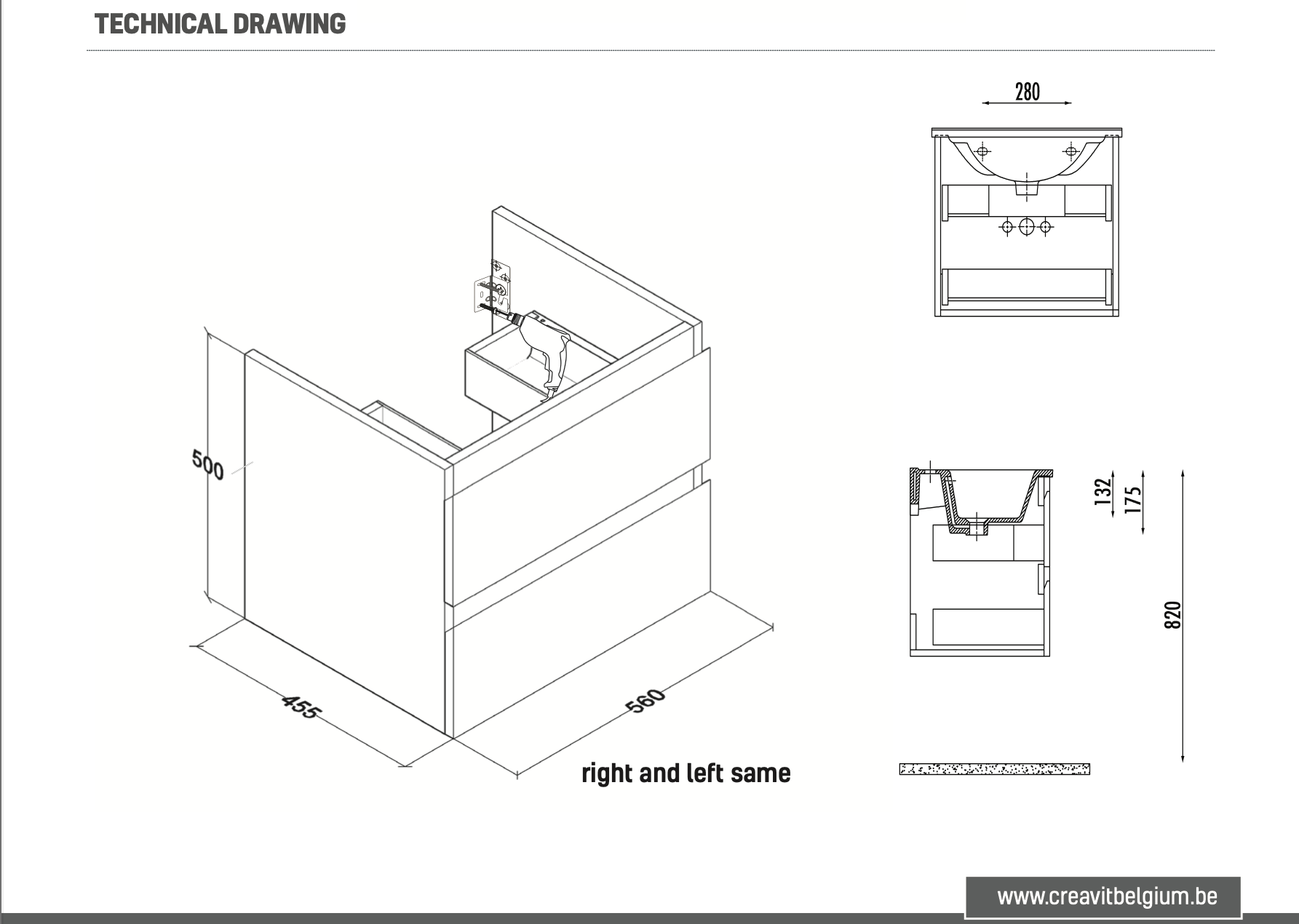 TECHNICAL DRAWING

500

455

560

right and left same

280

132

175

820

www.creavitbelgium.be