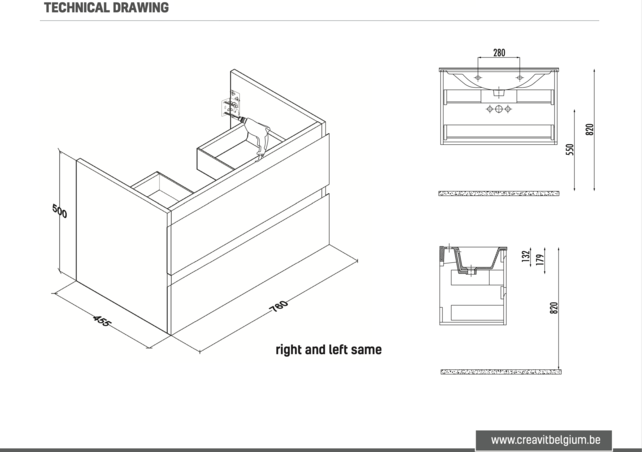 TECHNICAL DRAWING

500

455

780

right and left same

280

550

820

132

179

820

www.creavitbelgium.be