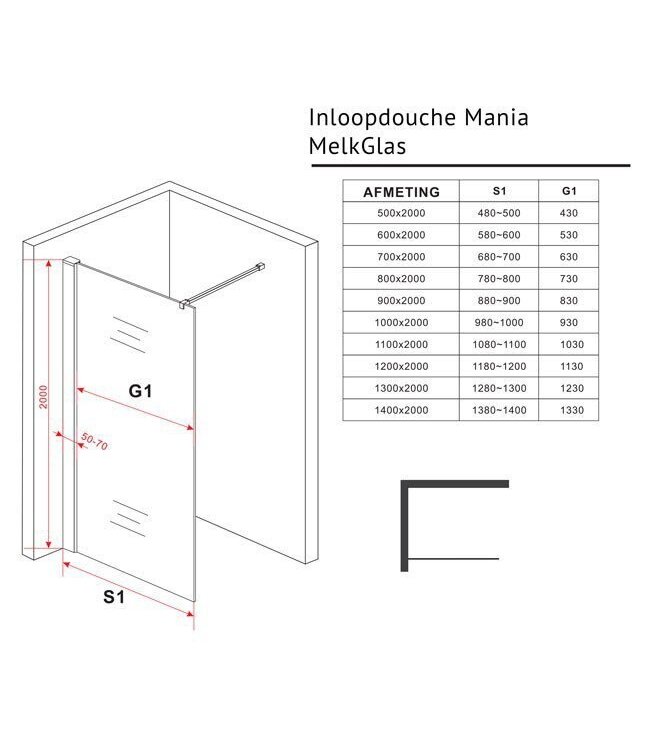 Inloopdouche Mania
MelkGlas

| AFMETING | S1 | G1 |
|---|---|---|
| 500x2000 | 480~500 | 430 |
| 600x2000 | 580~600 | 530 |
| 700x2000 | 680~700 | 630 |
| 800x2000 | 780~800 | 730 |
| 900x2000 | 880~900 | 830 |
| 1000x2000 | 980~1000 | 930 |
| 1100x2000 | 1080~1100 | 1030 |
| 1200x2000 | 1180~1200 | 1130 |
| 1300x2000 | 1280~1300 | 1230 |
| 1400x2000 | 1380~1400 | 1330 |

2000

G1

50-70

S1