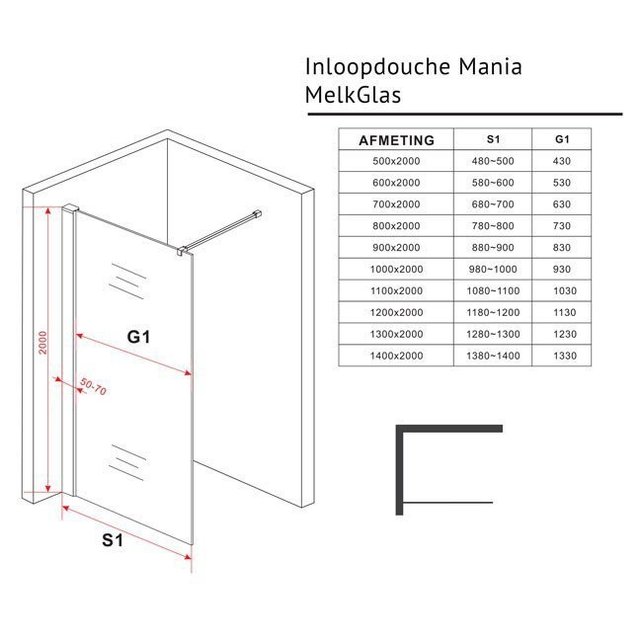 Inloopdouche Mania
MelkGlas

| AFMETING | S1 | G1 |
|---|---|---|
| 500x2000 | 480~500 | 430 |
| 600x2000 | 580~600 | 530 |
| 700x2000 | 680~700 | 630 |
| 800x2000 | 780~800 | 730 |
| 900x2000 | 880~900 | 830 |
| 1000x2000 | 980~1000 | 930 |
| 1100x2000 | 1080~1100 | 1030 |
| 1200x2000 | 1180~1200 | 1130 |
| 1300x2000 | 1280~1300 | 1230 |
| 1400x2000 | 1380~1400 | 1330 |

2000
G1
50-70
S1