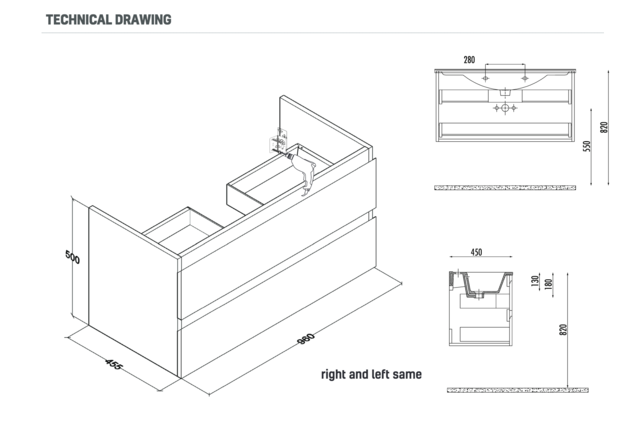 TECHNICAL DRAWING

500

455

980

right and left same

280

550

820

450

130

180

820