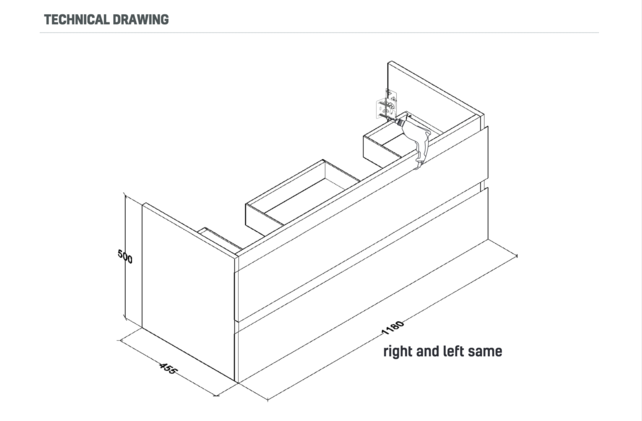 TECHNICAL DRAWING

500

455

1180

right and left same