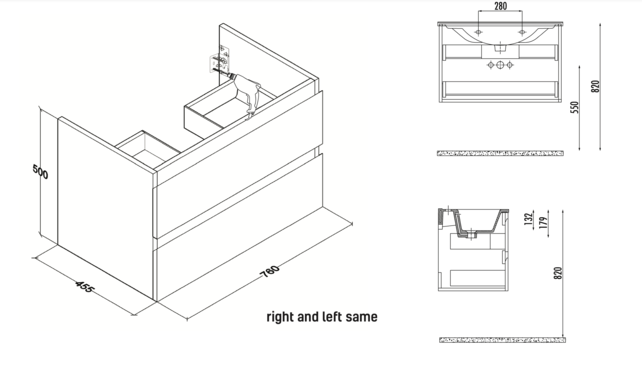 500
455
780
right and left same
280
550
820
132
179
820