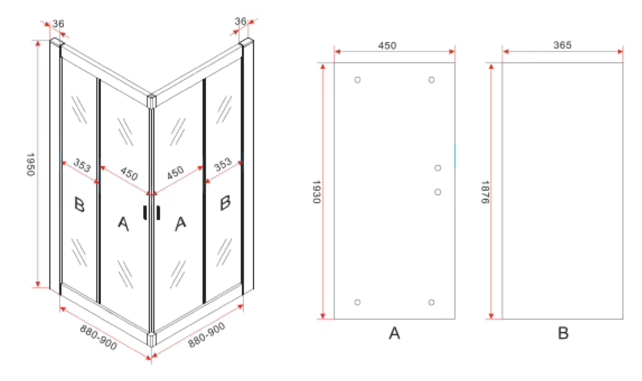 36
36
1950
353
450
450
353
B
A
A
B
880-900
880-900
450
1930
A
365
1876
B