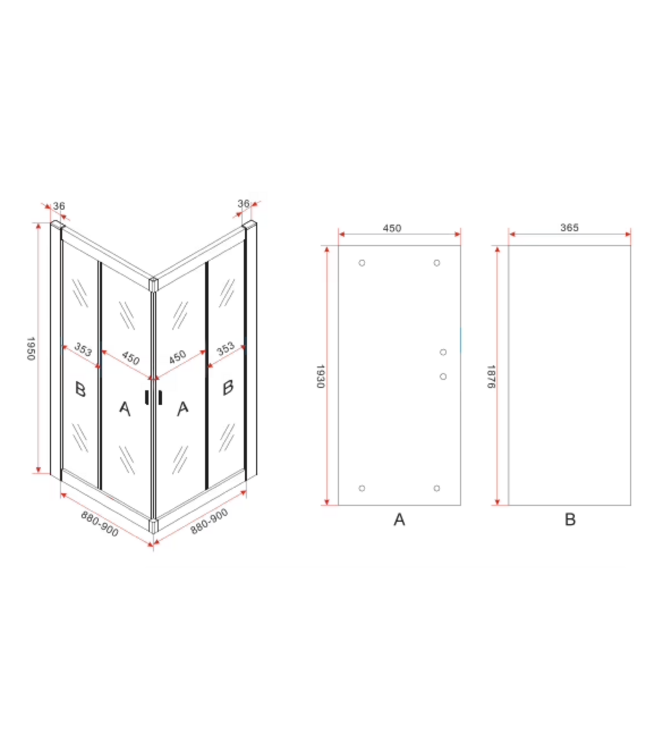 36
36
1950
353
450
450
353
B
A
A
B
880-900
880-900
450
1930
A
365
1876
B