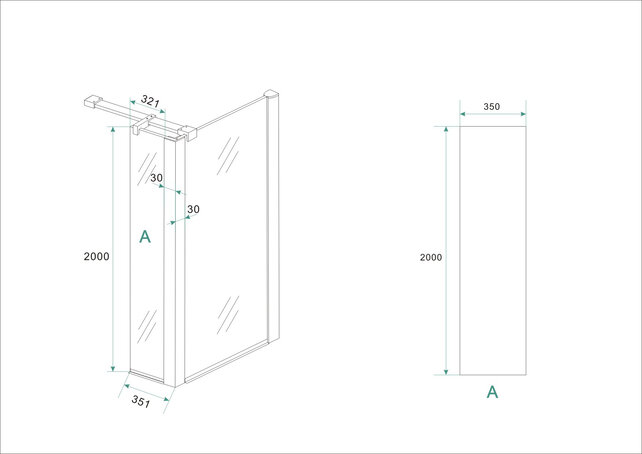 321

30

30

A

2000

351

350

2000

A