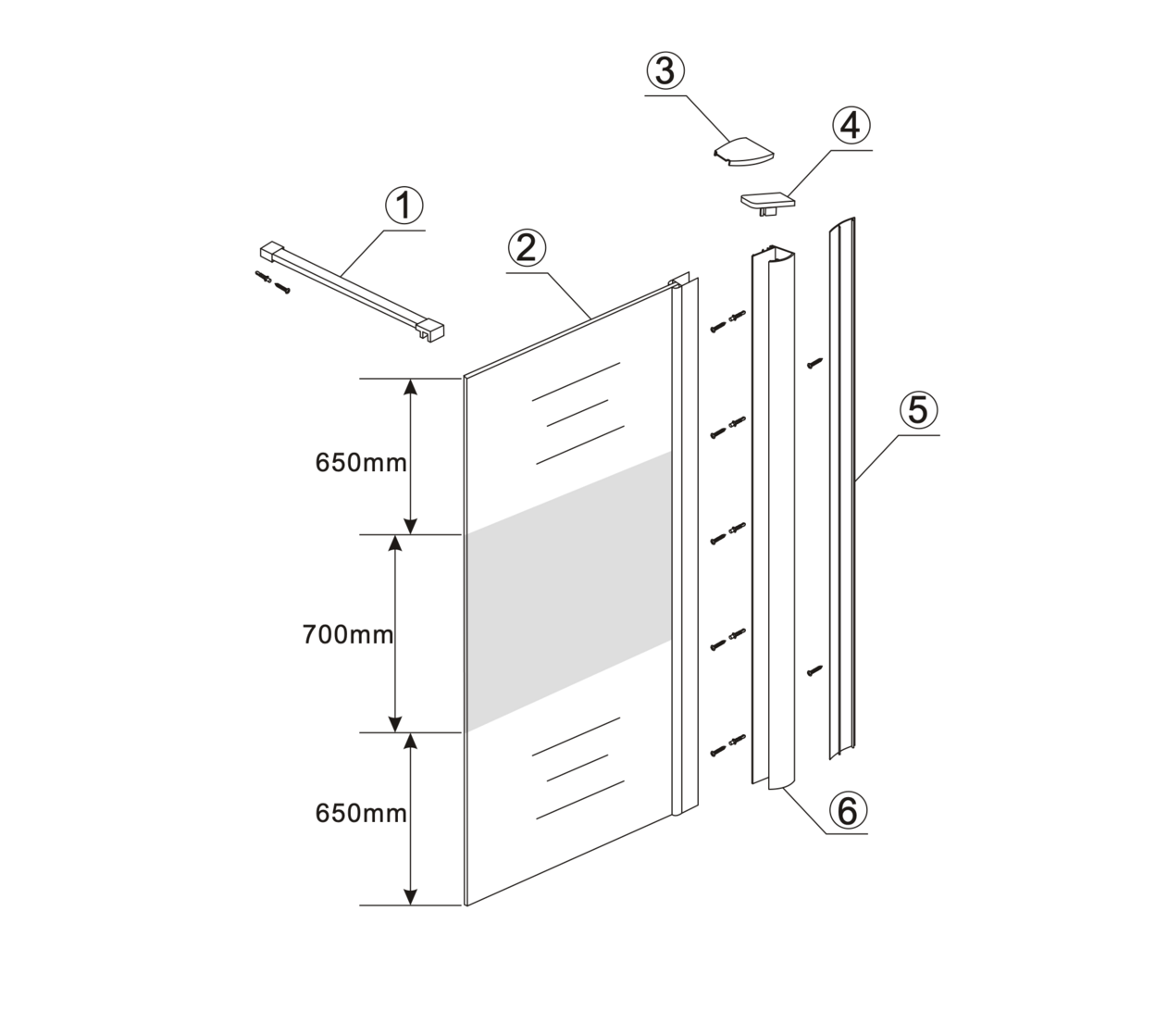 3
4
1
2
5
650mm
700mm
650mm
6