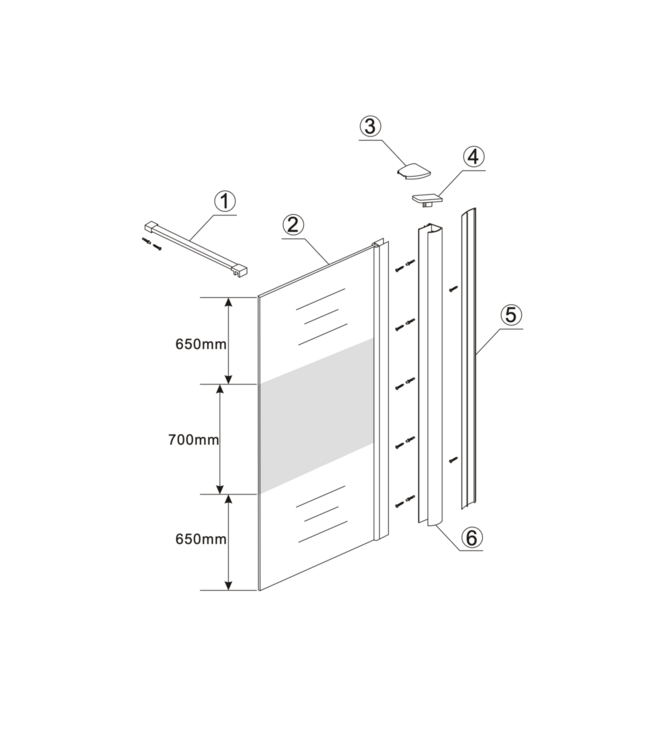 3

4

1

2

5

650mm

700mm

650mm

6