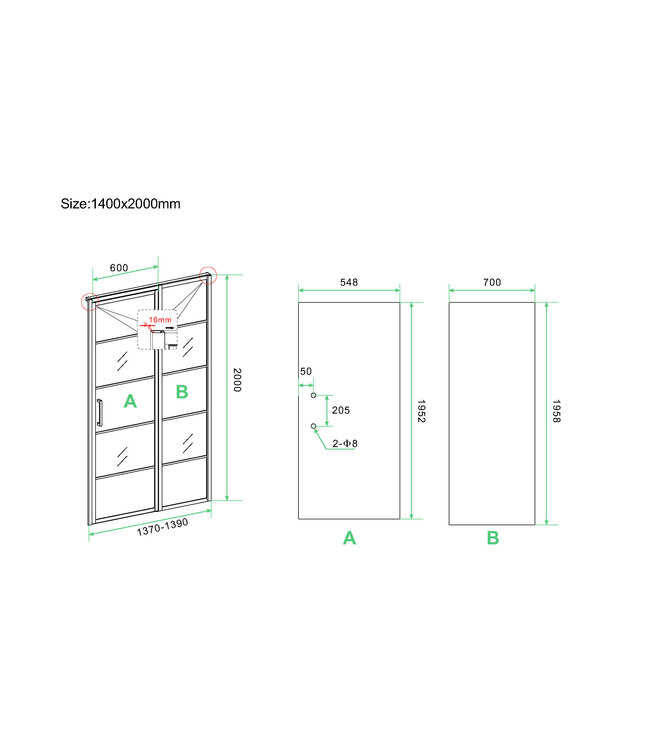 Size:1400x2000mm

600

10mm

A B

2000

1370-1390

548

50

205

2-Φ8

1952

A

700

1958

B