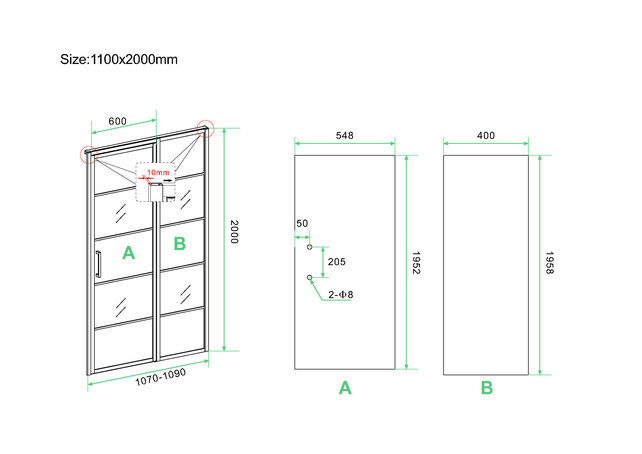 Size:1100x2000mm

600

10mm

A

B

2000

1070-1090

548

50

205

2-Φ8

1952

A

400

1958

B