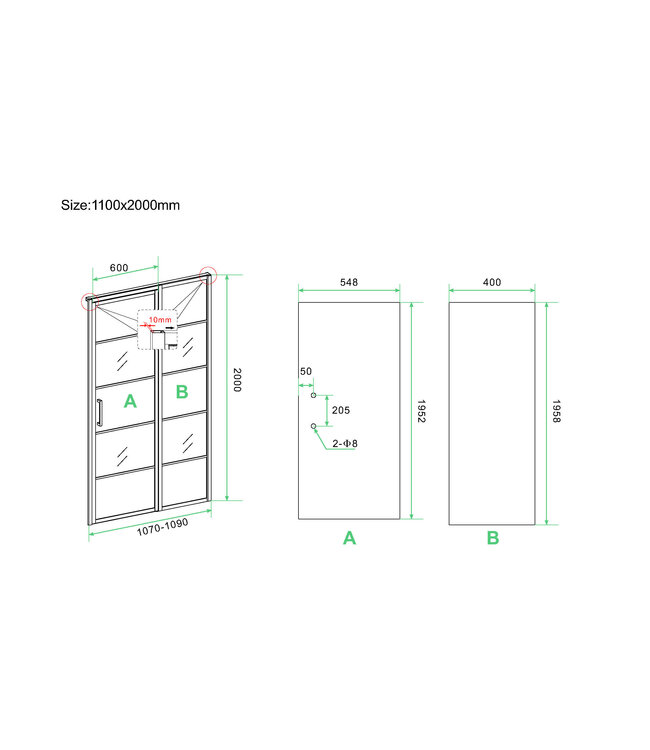 Size:1100x2000mm

600

10mm

A

B

2000

1070-1090

548

50

205

2-Φ8

1952

A

400

1958

B