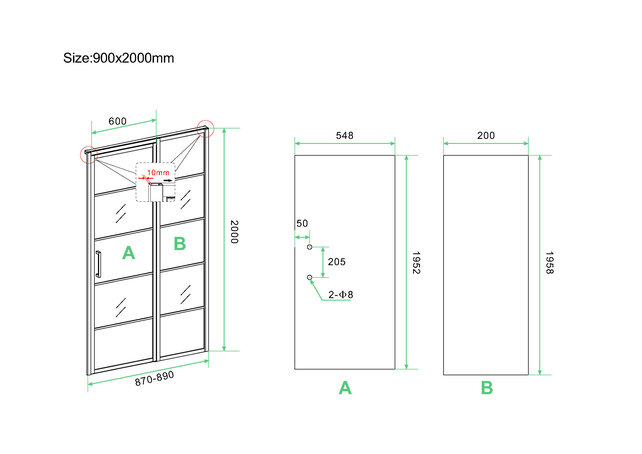 Size:900x2000mm

600

10mm

A

B

2000

870-890

548

50

205

2-Φ8

1952

A

200

1958

B