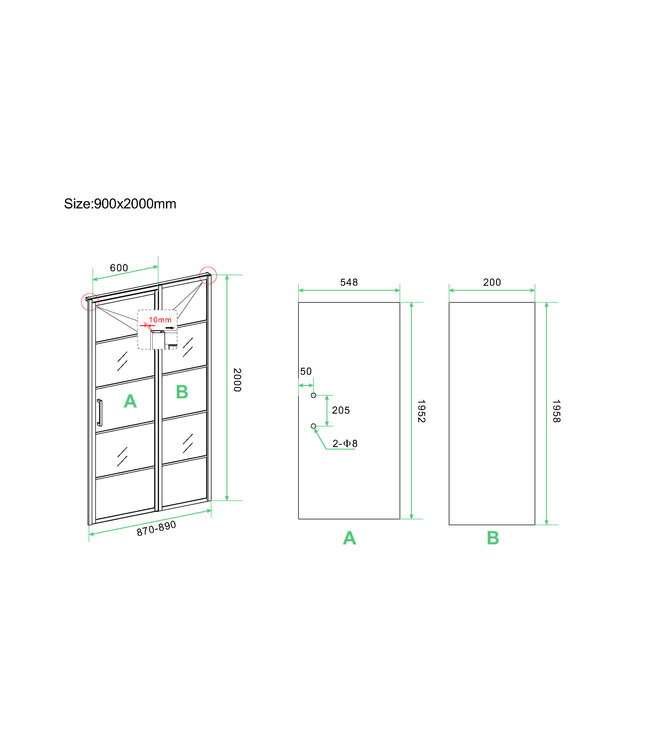 Size:900x2000mm

600

10mm

A

B

2000

870-890

548

50

205

2-Φ8

1952

A

200

1958

B