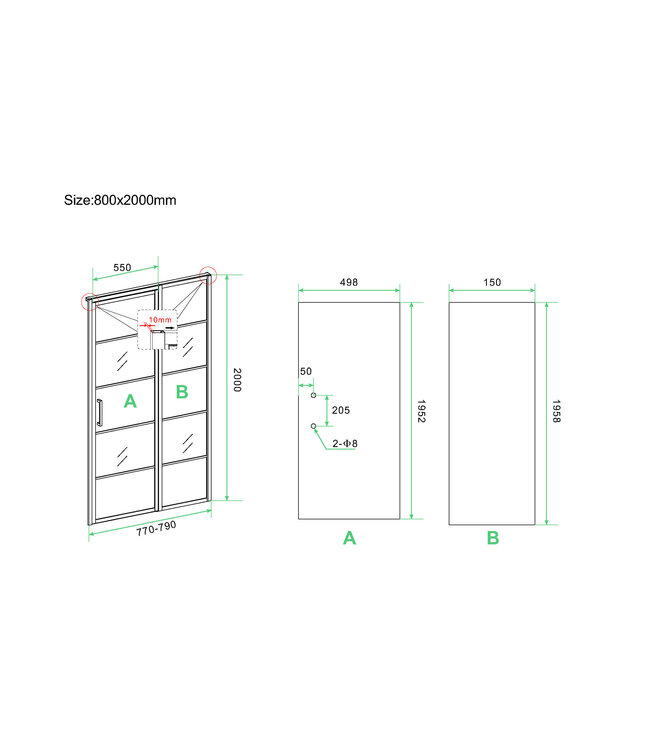 Size:800x2000mm

550

10mm

A

B

2000

770-790

498

50

205

2-Φ8

1952

A

150

1958

B