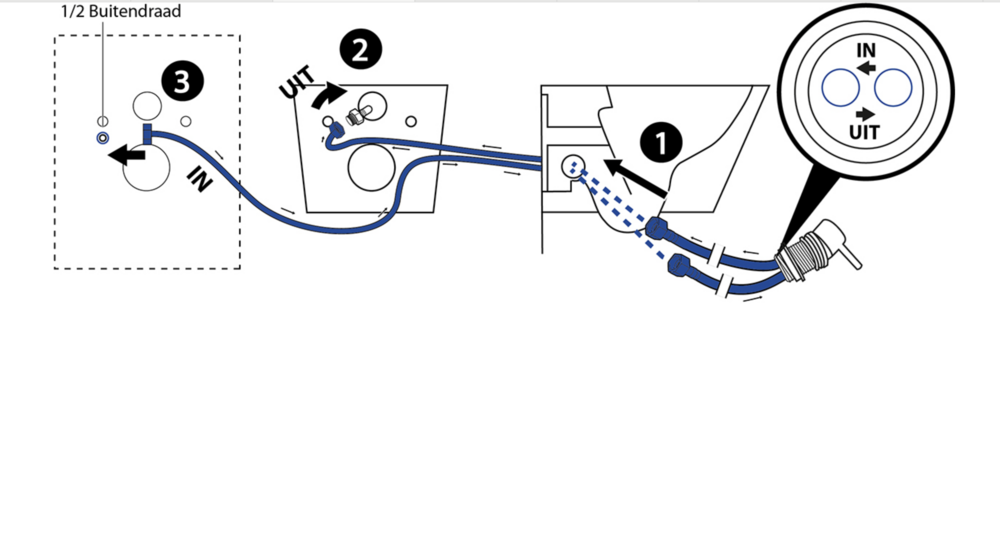 1/2 Buitendraad

3

IN

2

UIT

1

IN

UIT