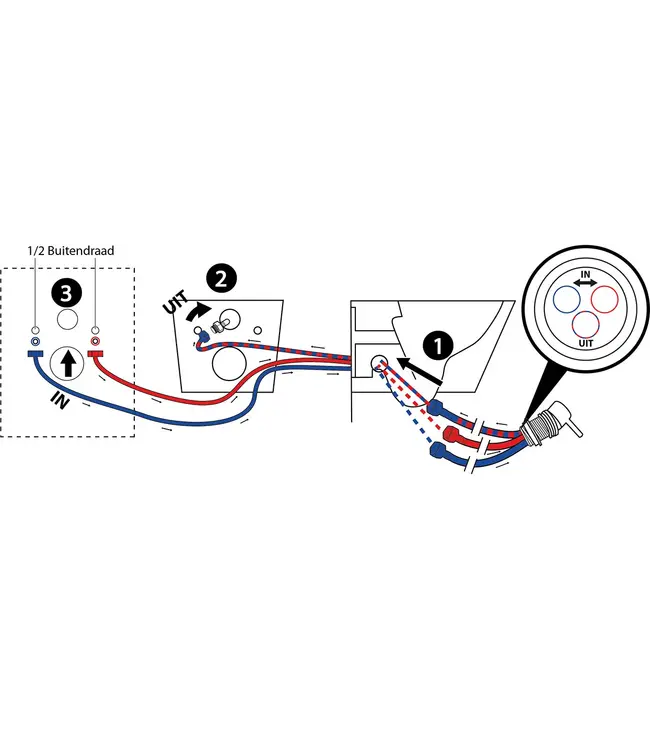 1/2 Buitendraad

3

IN

2

UIT

1

IN

UIT