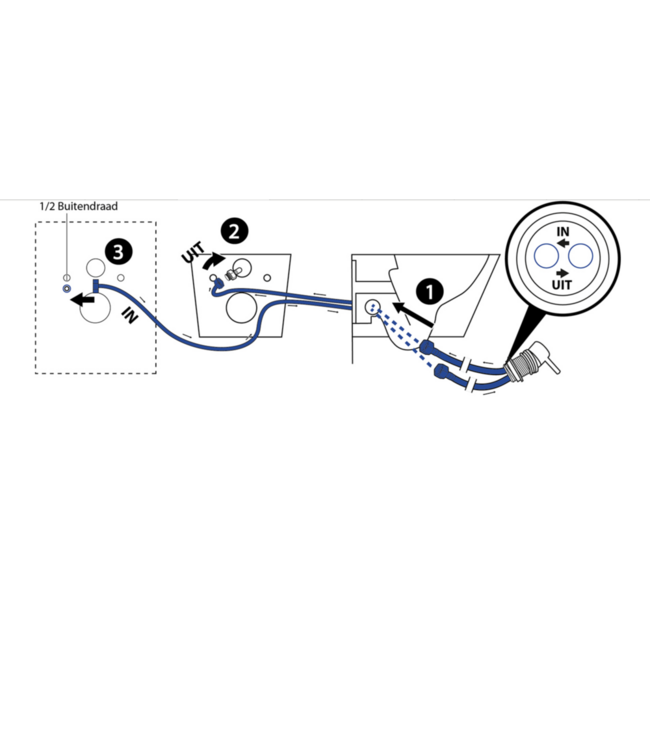 1/2 Buitendraad

3

IN

2

UIT

1

IN

UIT