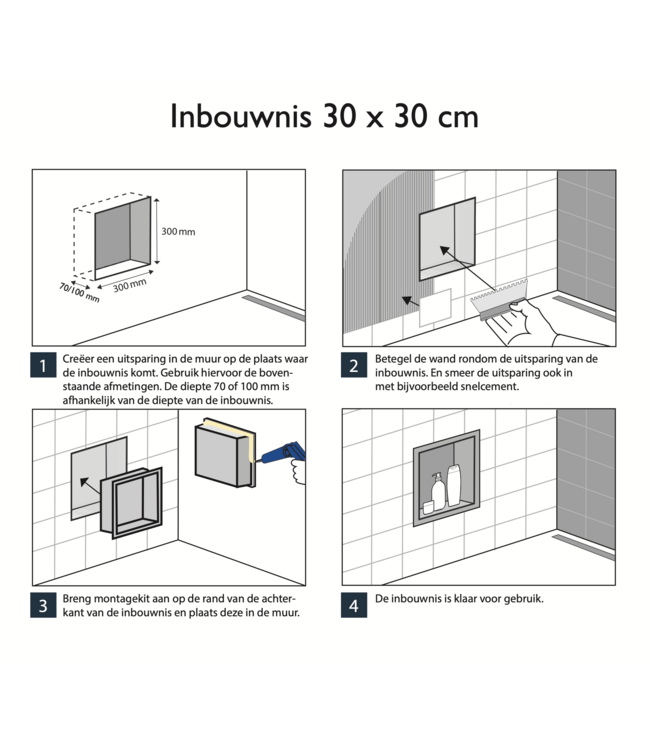 Inbouwnis 30 x 30 cm

300 mm

300 mm

70/100 mm

1 Creëer een uitsparing in de muur op de plaats waar de inbouwnis komt. Gebruik hiervoor de bovenstaande afmetingen. De diepte 70 of 100 mm is afhankelijk van de diepte van de inbouwnis.

2 Betegel de wand rondom de uitsparing van de inbouwnis. En smeer de uitsparing ook in met bijvoorbeeld snelcement.

3 Breng montagekit aan op de rand van de achterkant van de inbouwnis en plaats deze in de muur.

4 De inbouwnis is klaar voor gebruik.