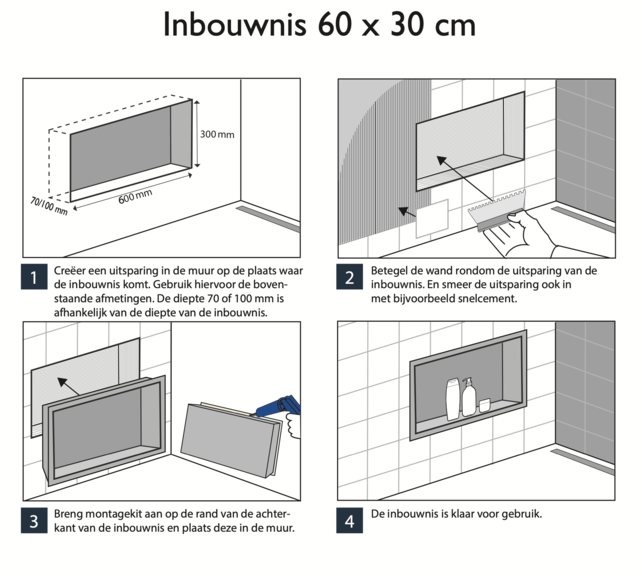 Inbouwnis 60 x 30 cm

300 mm
600 mm
70/100 mm

1 Creëer een uitsparing in de muur op de plaats waar de inbouwnis komt. Gebruik hiervoor de bovenstaande afmetingen. De diepte 70 of 100 mm is afhankelijk van de diepte van de inbouwnis.

2 Betegel de wand rondom de uitsparing van de inbouwnis. En smeer de uitsparing ook in met bijvoorbeeld snelcement.

3 Breng montagekit aan op de rand van de achterkant van de inbouwnis en plaats deze in de muur.

4 De inbouwnis is klaar voor gebruik.