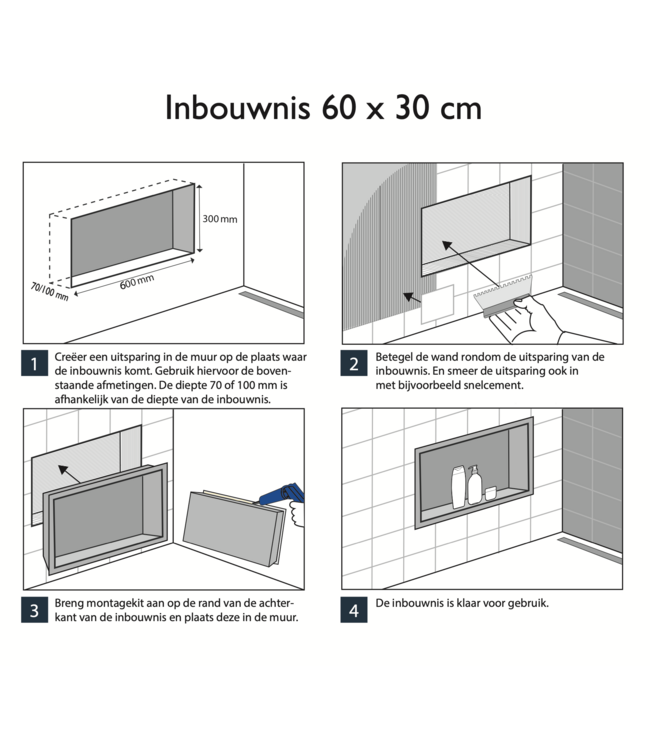 Inbouwnis 60 x 30 cm

300 mm
600 mm
70/100 mm

1 Creëer een uitsparing in de muur op de plaats waar de inbouwnis komt. Gebruik hiervoor de bovenstaande afmetingen. De diepte 70 of 100 mm is afhankelijk van de diepte van de inbouwnis.

2 Betegel de wand rondom de uitsparing van de inbouwnis. En smeer de uitsparing ook in met bijvoorbeeld snelcement.

3 Breng montagekit aan op de rand van de achterkant van de inbouwnis en plaats deze in de muur.

4 De inbouwnis is klaar voor gebruik.