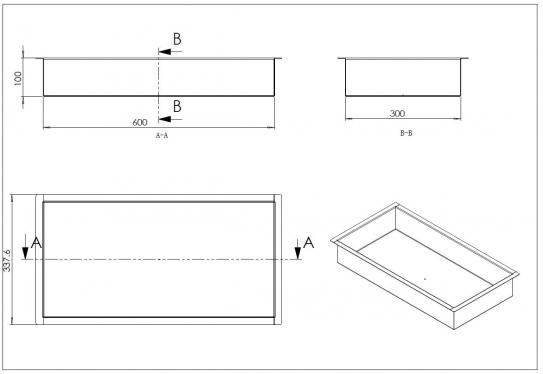 B
100
B
600
A-A
300
B-B
337.6
A
A