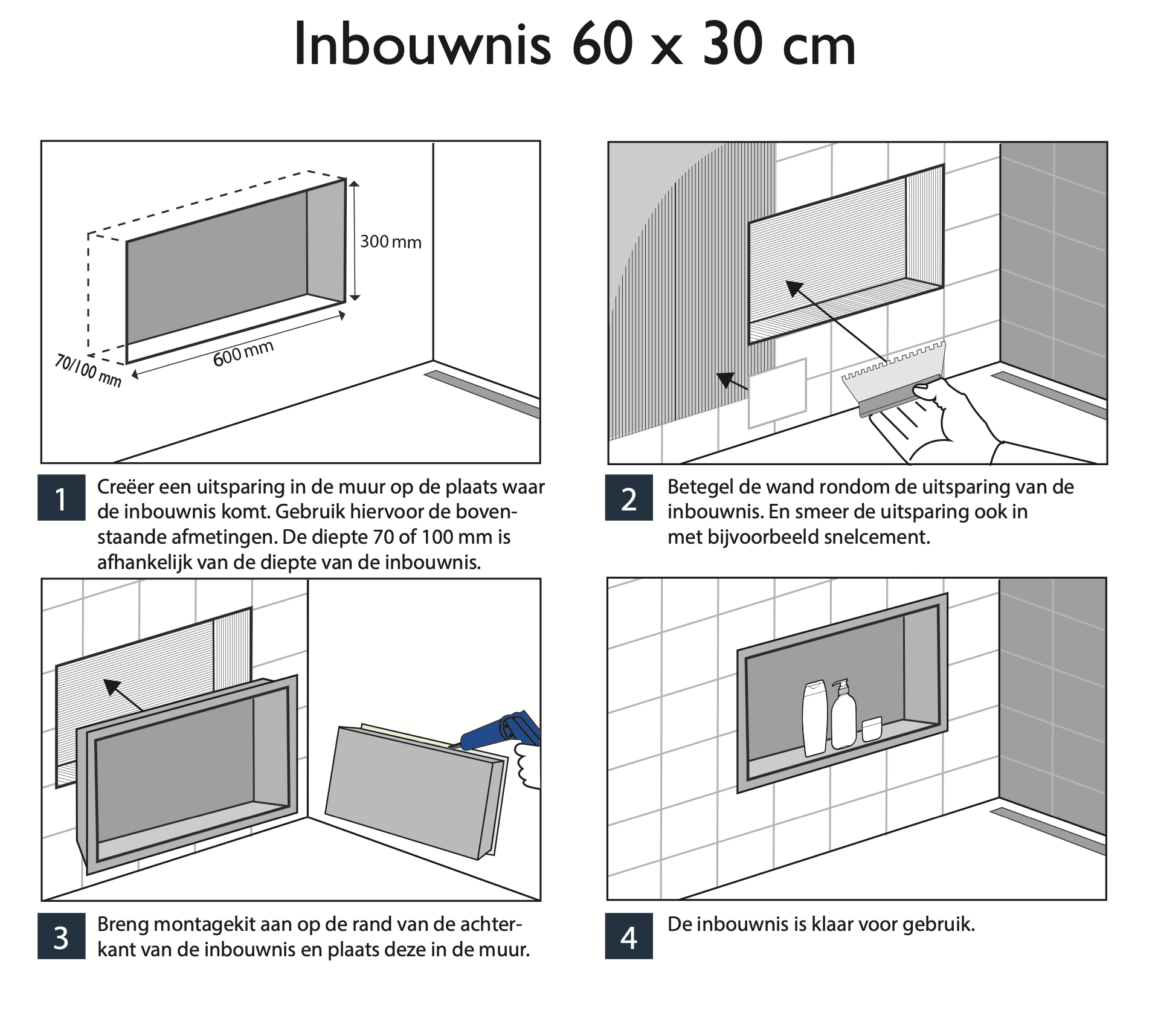 Inbouwnis 60 x 30 cm

300 mm

600 mm

70/100 mm

1 Creëer een uitsparing in de muur op de plaats waar de inbouwnis komt. Gebruik hiervoor de bovenstaande afmetingen. De diepte 70 of 100 mm is afhankelijk van de diepte van de inbouwnis.

2 Betegel de wand rondom de uitsparing van de inbouwnis. En smeer de uitsparing ook in met bijvoorbeeld snelcement.

3 Breng montagekit aan op de rand van de achterkant van de inbouwnis en plaats deze in de muur.

4 De inbouwnis is klaar voor gebruik.