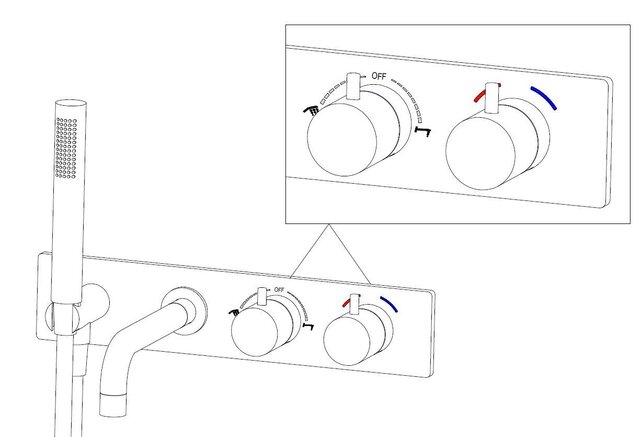 OFF
OFF