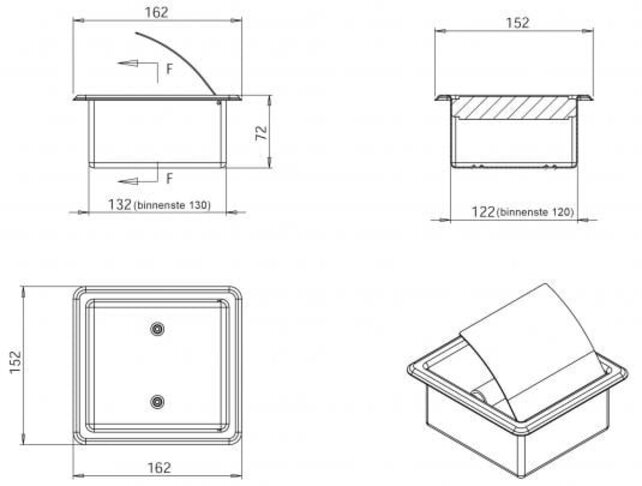 162

F

72

F

132 (binnenste 130)

152

122 (binnenste 120)

152

162