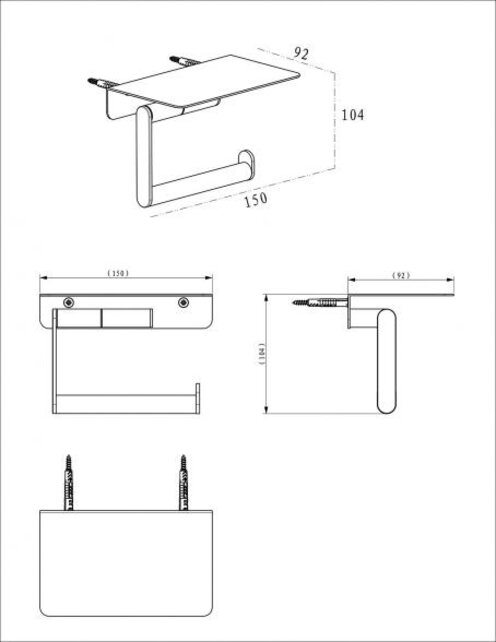 92
104
150
(150)
(92)
(104)