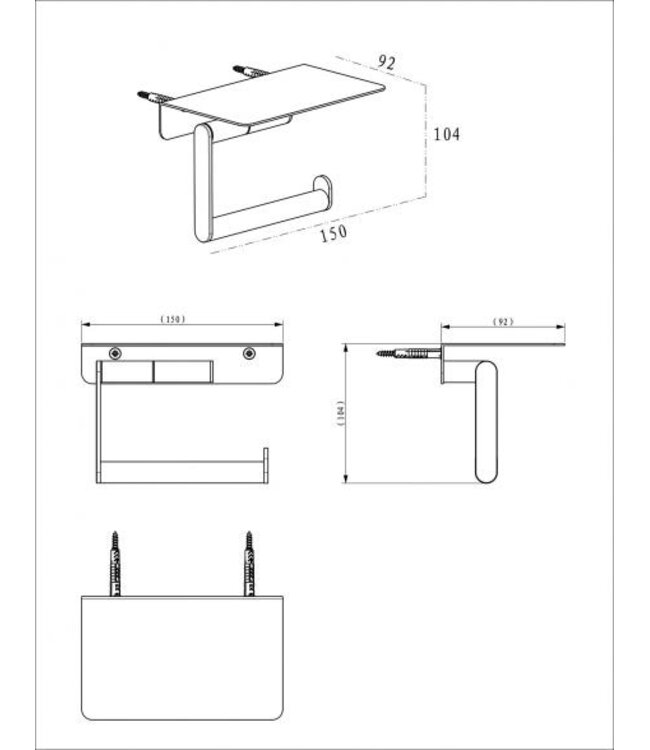 92
104
150
(150)
(92)
(104)