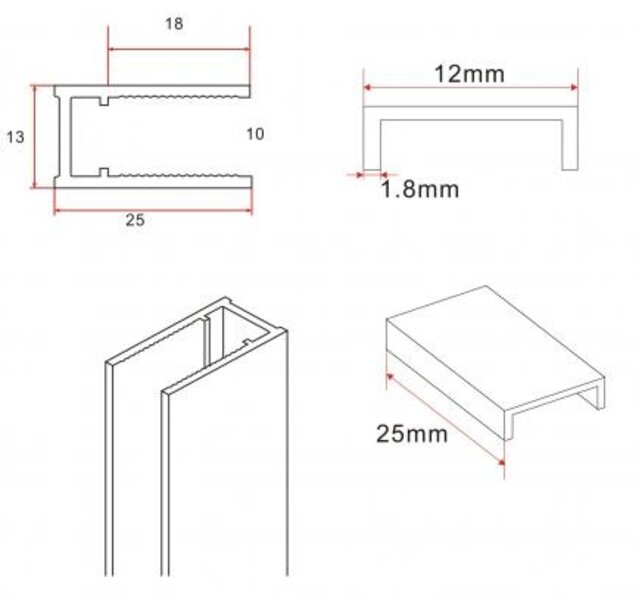 18

13

10

25

12mm

1.8mm

25mm