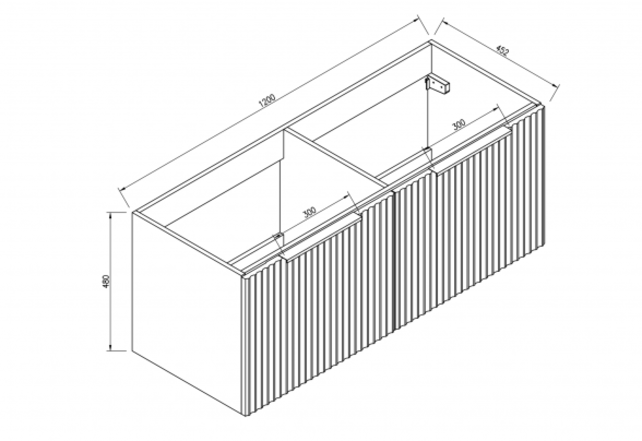 1200
452
300
300
480