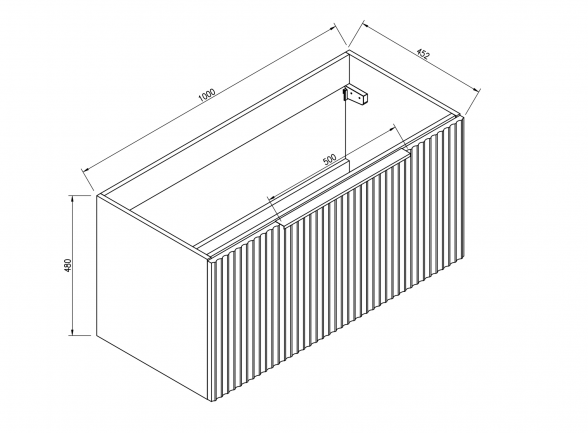 1000
452
500
480